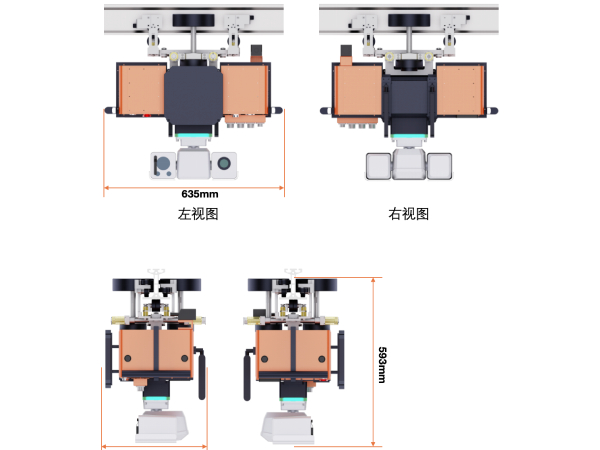 635mm

左视图

右视图

593mm